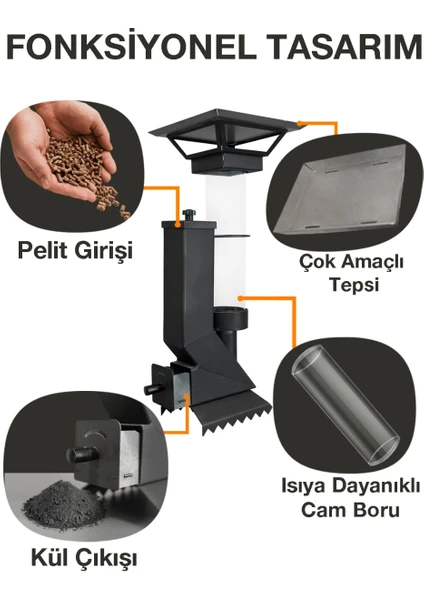 FONKSİYONEL TASARIM

Pelit Girişi

Çok Amaçlı Tepsi

Isıya Dayanıklı Cam Boru

Kül Çıkışı